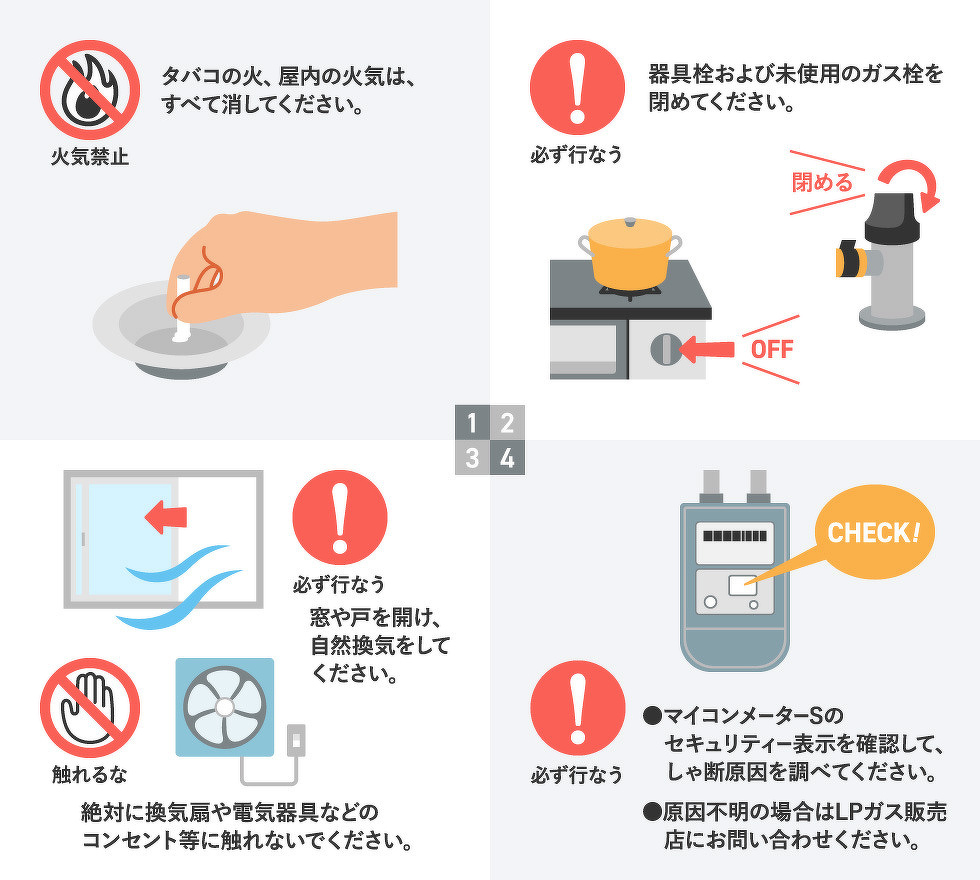 火気禁止

タバコの火、屋内の火気は、すべて消してください。

必ず行なう

器具栓および未使用のガス栓を閉めてください。

閉める

OFF

1 2
3 4

必ず行なう

窓や戸を開け、自然換気をしてください。

触れるな

絶対に換気扇や電気器具などのコンセント等に触れないでください。

CHECK!

必ず行なう

●マイコンメーターSのセキュリティー表示を確認して、しゃ断原因を調べてください。

●原因不明の場合はLPガス販売店にお問い合わせください。